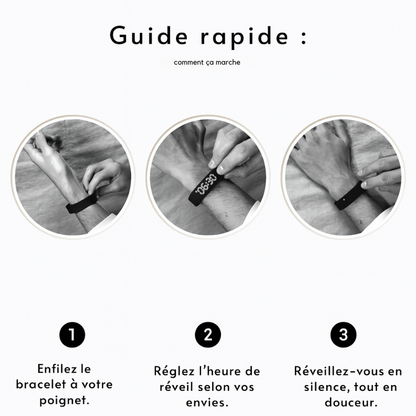 Guide rapide :

comment ça marche

06:30

1

Enfilez le bracelet à votre poignet.

2

Réglez l'heure de réveil selon vos envies.

3

Réveillez-vous en silence, tout en douceur.