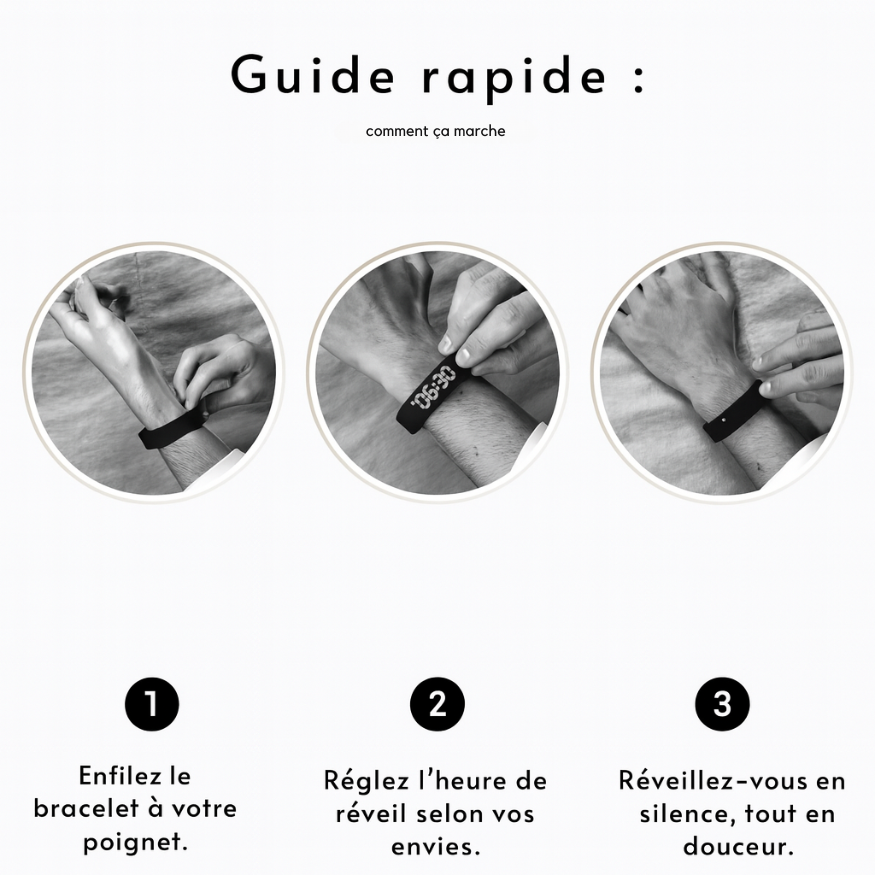 Guide rapide :

comment ça marche

06:30

1

Enfilez le bracelet à votre poignet.

2

Réglez l'heure de réveil selon vos envies.

3

Réveillez-vous en silence, tout en douceur.